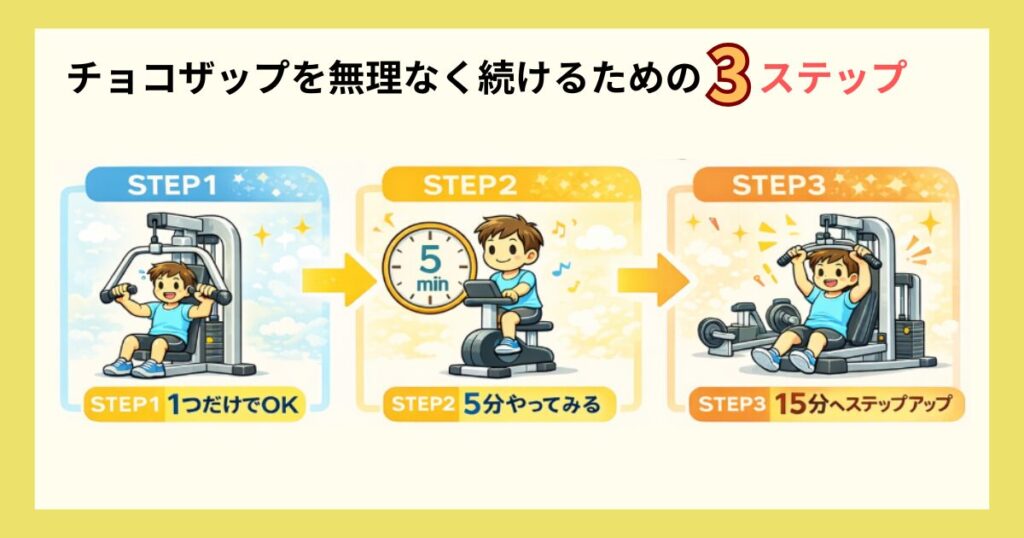 チョコザップを無理なく続けるための3ステップ

STEP1

STEP1 1つだけでOK

STEP2

5
min

STEP2 5分やってみる

STEP3

STEP3 15分へステップアップ